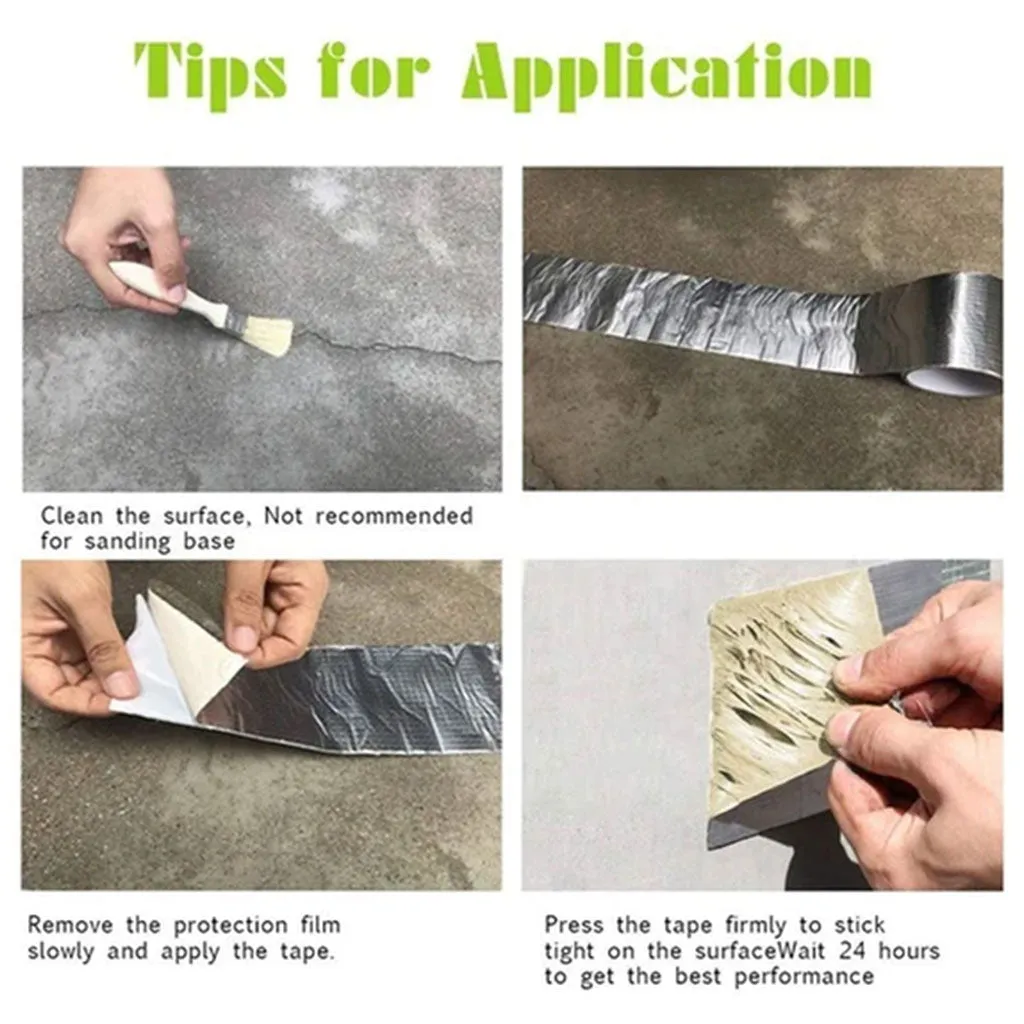 Tips for Application

Clean the surface, Not recommended for sanding base

Remove the protection film slowly and apply the tape.

Press the tape firmly to stick tight on the surfaceWait 24 hours to get the best performance