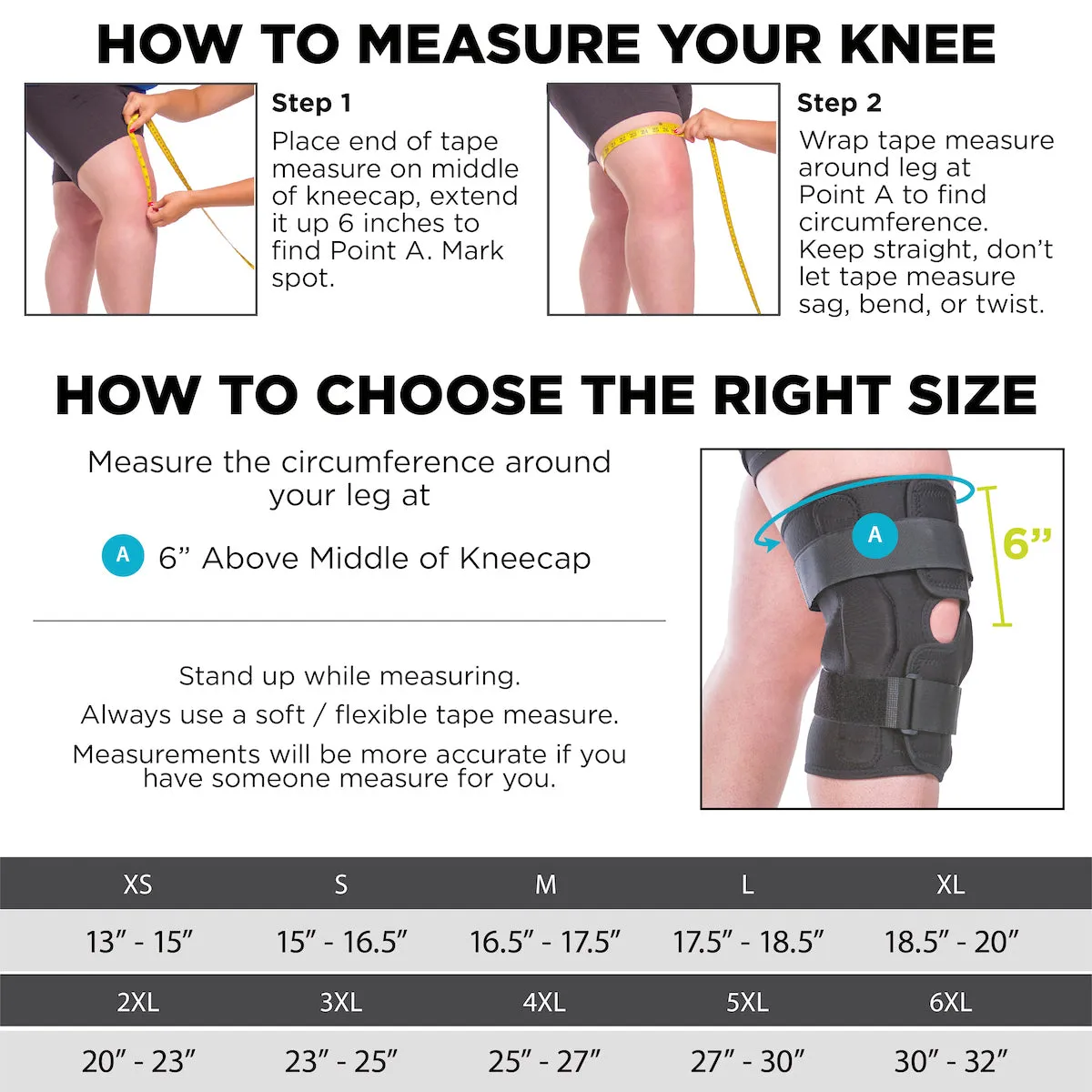 HOW TO MEASURE YOUR KNEE

Step 1
Place end of tape measure on middle of kneecap, extend it up 6 inches to find Point A. Mark spot.

Step 2
Wrap tape measure around leg at Point A to find circumference. Keep straight, don't let tape measure sag, bend, or twist.

HOW TO CHOOSE THE RIGHT SIZE

Measure the circumference around your leg at

A 6" Above Middle of Kneecap

Stand up while measuring.
Always use a soft / flexible tape measure.
Measurements will be more accurate if you have someone measure for you.

A
6"

| XS | S | M | L | XL |
|---|---|---|---|---|
| 13" - 15" | 15" - 16.5" | 16.5" - 17.5" | 17.5" - 18.5" | 18.5" - 20" |
| 2XL | 3XL | 4XL | 5XL | 6XL |
| 20" - 23" | 23" - 25" | 25" - 27" | 27" - 30" | 30" - 32" |